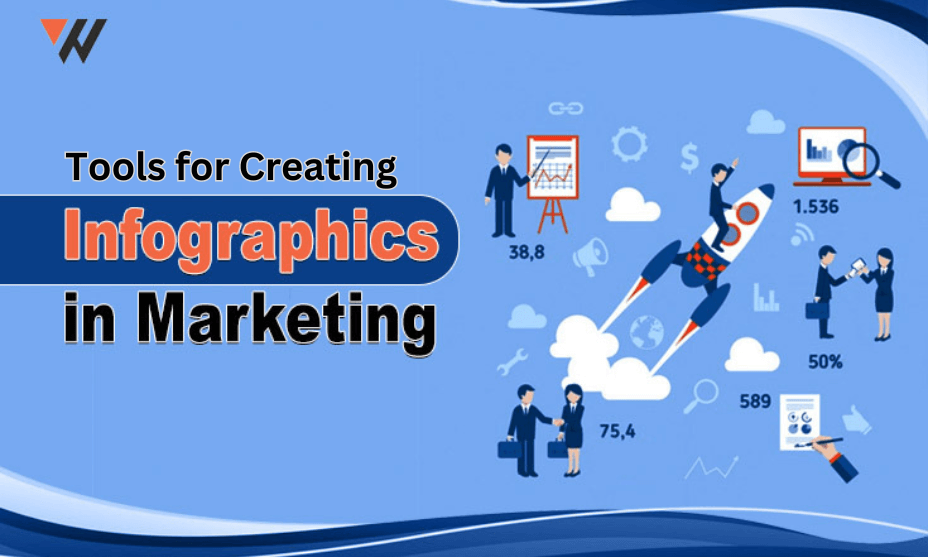 Tools for Creating
Infographics
in Marketing

38,8
1.536
50%
589
75,4